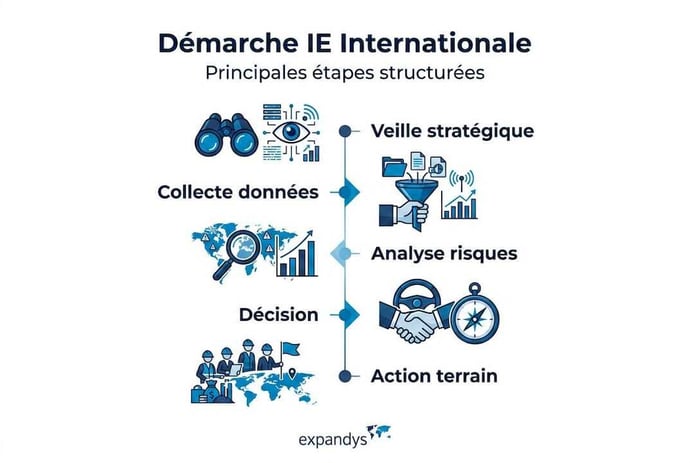 Démarche IE Internationale
Principales étapes structurées

Veille stratégique

Collecte données

Analyse risques

Décision

Action terrain

expandys